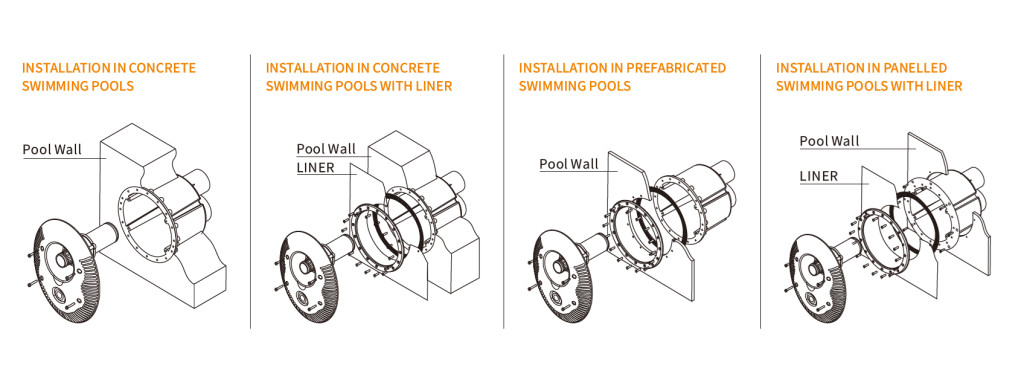 INSTALLATION IN CONCRETE SWIMMING POOLS

Pool Wall

INSTALLATION IN CONCRETE SWIMMING POOLS WITH LINER

Pool Wall
LINER

INSTALLATION IN PREFABRICATED SWIMMING POOLS

Pool Wall

INSTALLATION IN PANELLED SWIMMING POOLS WITH LINER

Pool Wall
LINER